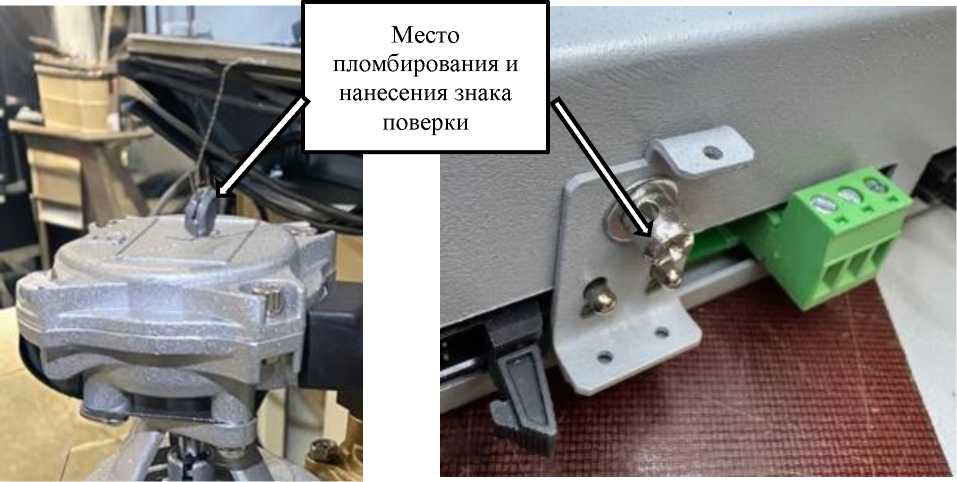 Место пломбирования и нанесения знака поверки