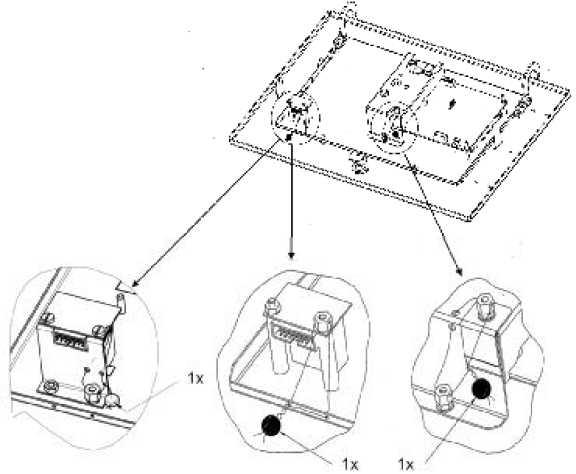 1x

1x

1x