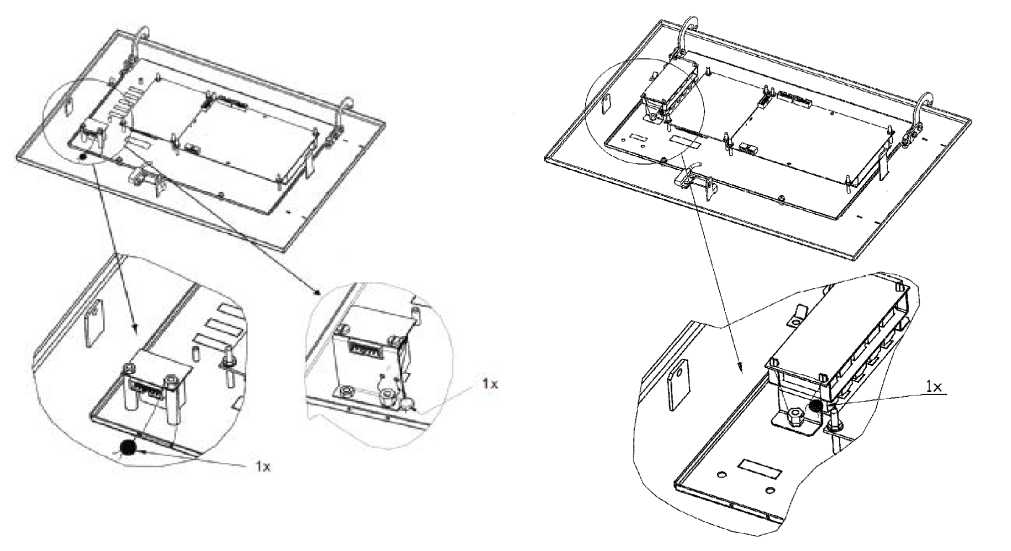 1x

1x

1x