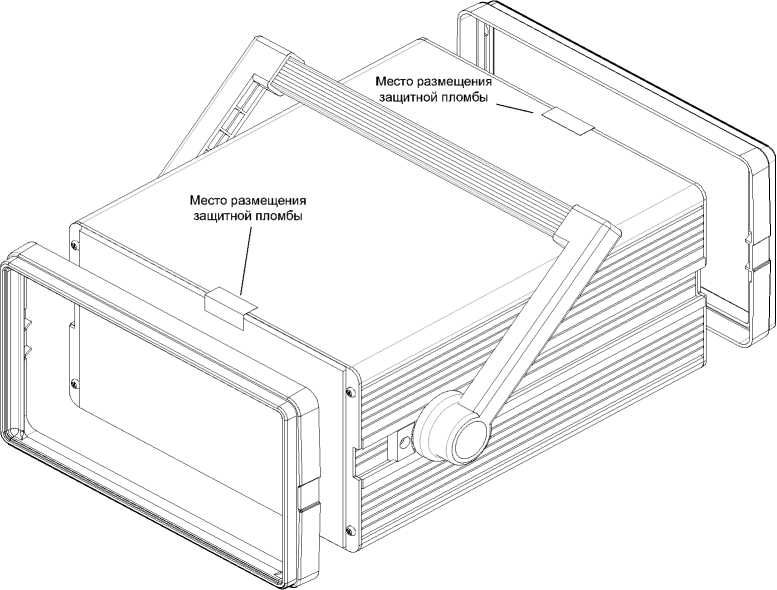 Место размещения
защитной пломбы

Место размещения
защитной пломбы