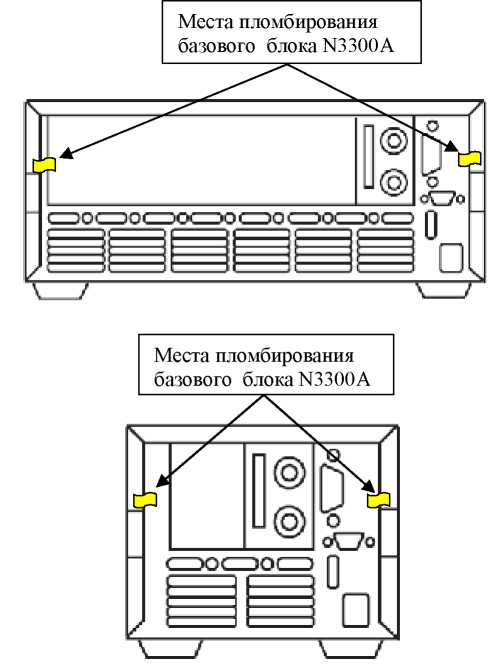 Места пломбирования базового блока N3300A

Места пломбирования базового блока N3300A