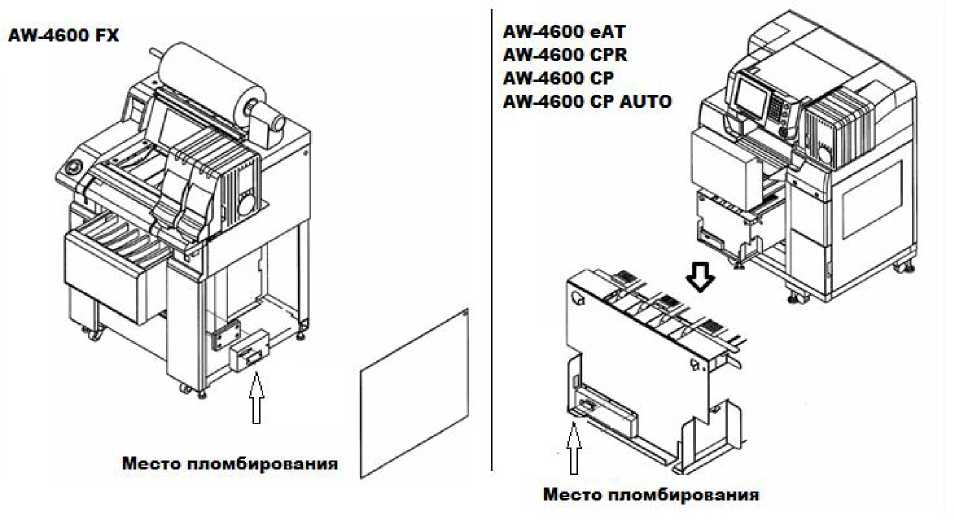 AW-4600 FX

Место пломбирования

AW-4600 eAT
AW-4600 CPR
AW-4600 CP
AW-4600 CP AUTO

Место пломбирования