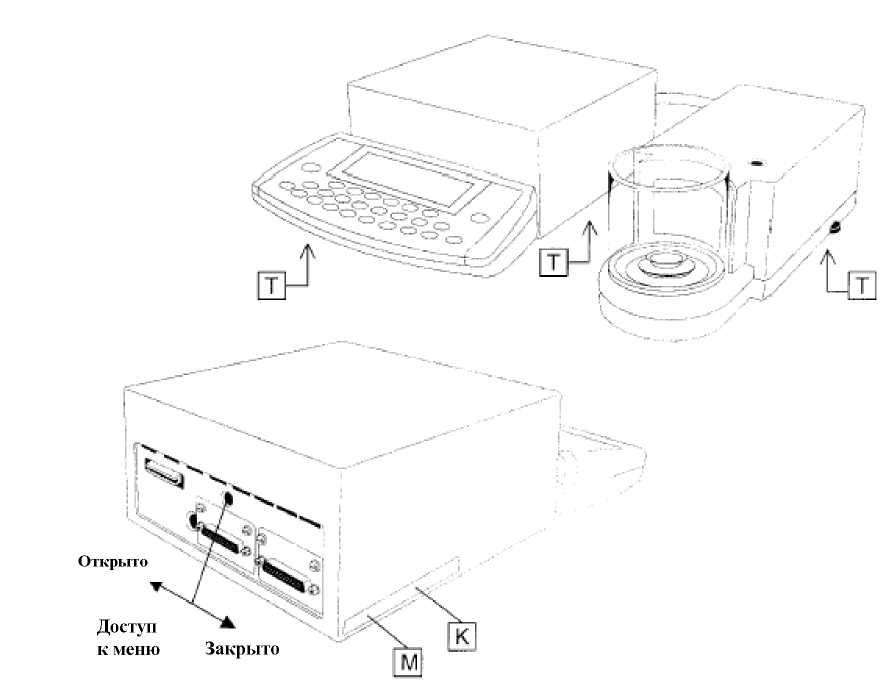 T

T

T

Открыто

Доступ к меню

Закрыто

M

K