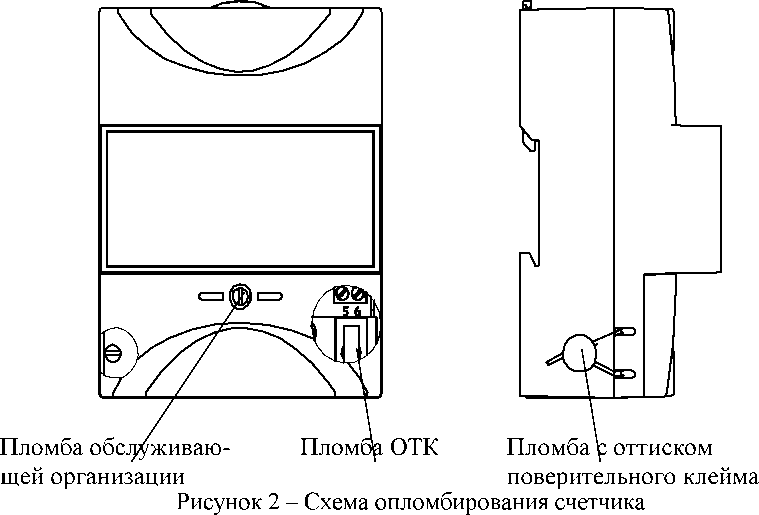 5 6

Пломба обслуживающей организации

Пломба ОТК

Пломба с оттиском поверительного клейма

Рисунок 2 – Схема опломбирования счетчика