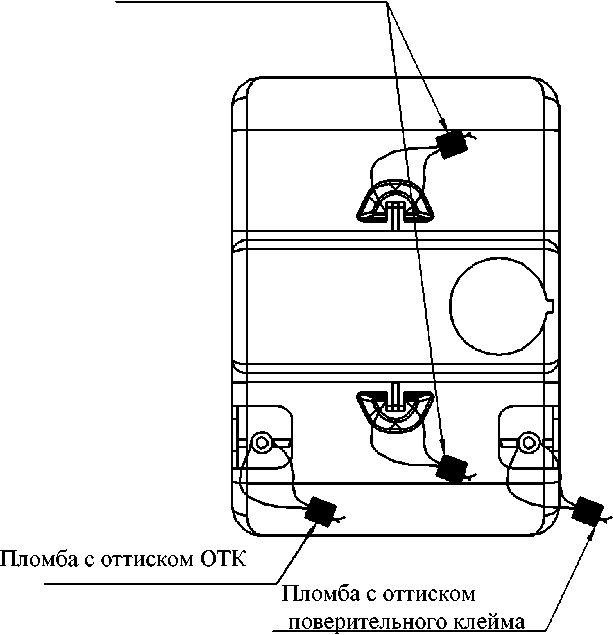 Пломба с оттиском ОТК

Пломба с оттиском поверительного клейма