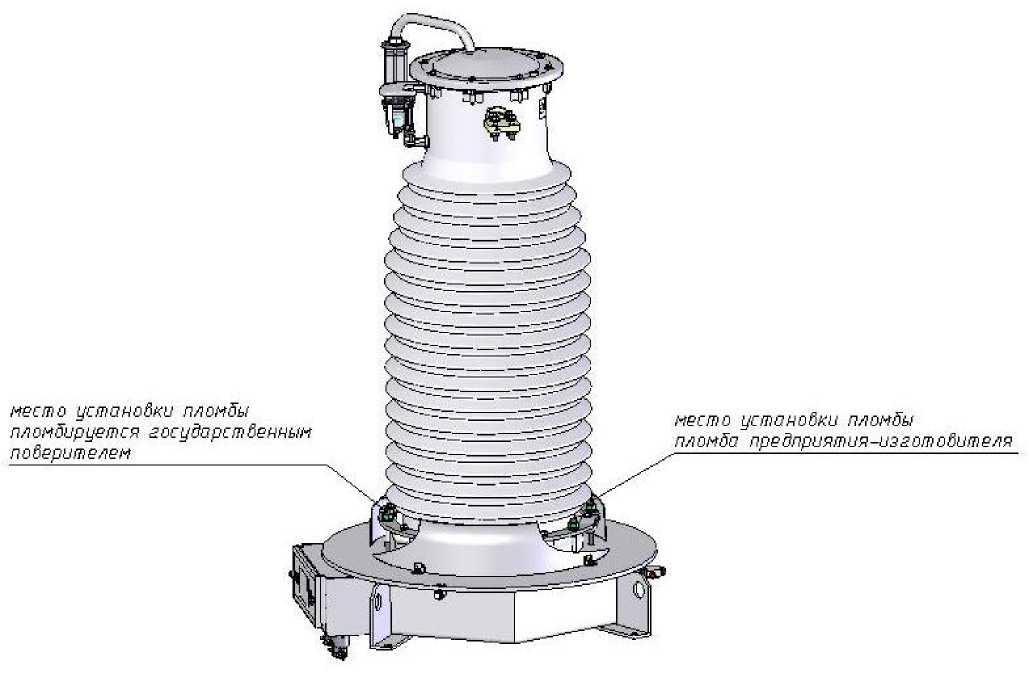 место установки пломбы
пломбируется государственным
поверителем

место установки пломбы
пломба предприятия-изготовителя