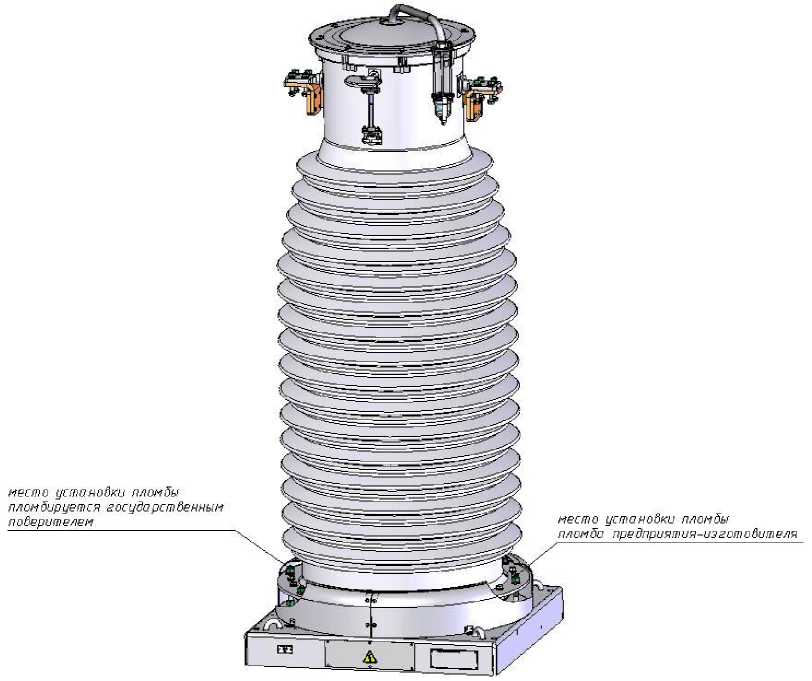 место установки пломбы пломбируется государственным поверителем

место установки пломбы пломба предприятия-изготовителя