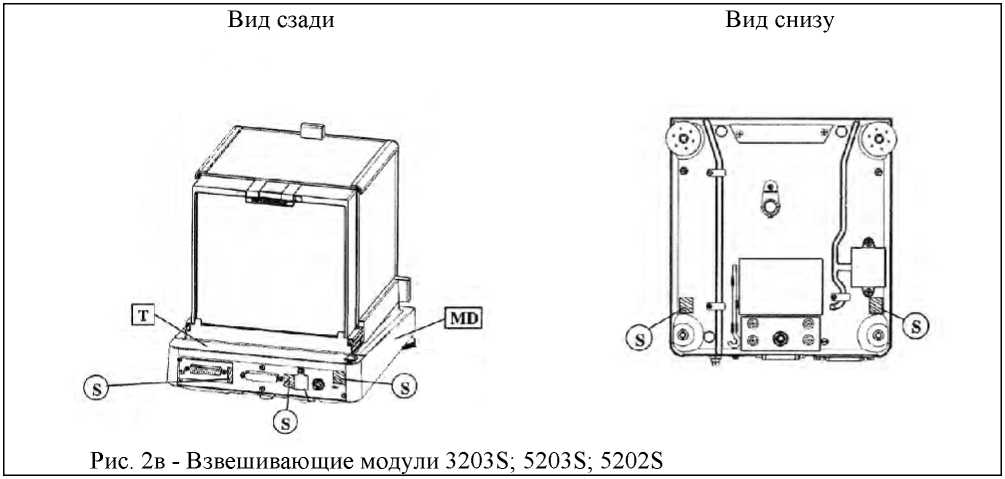 Вид сзади

Вид снизу

T

MD

S

S

S

S

S

Рис. 2в - Взвешивающие модули 3203S; 5203S; 5202S