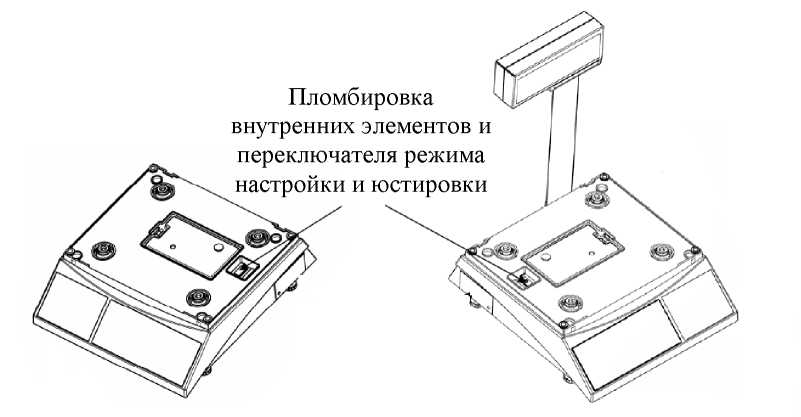 Пломбировка внутренних элементов и переключателя режима настройки и юстировки