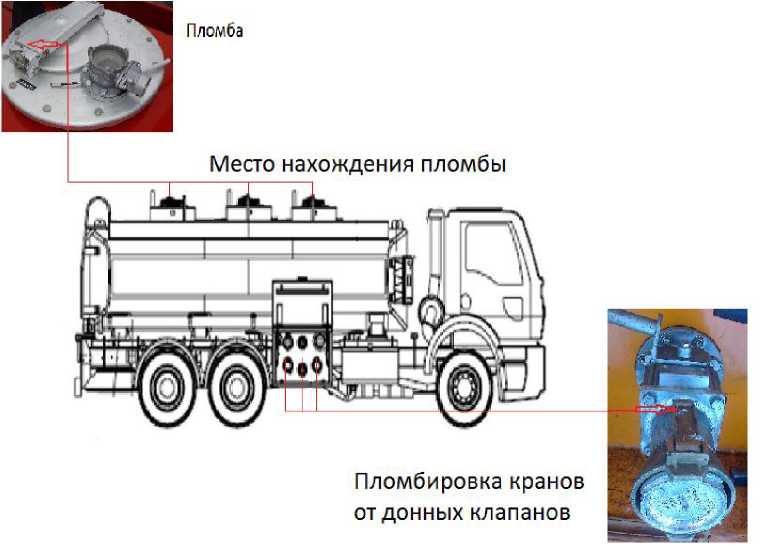 Пломба

Место нахождения пломбы

Пломбировка кранов от донных клапанов