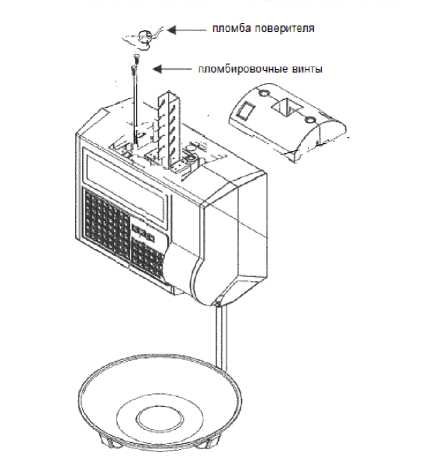 пломба поверителя

пломбировочные винты