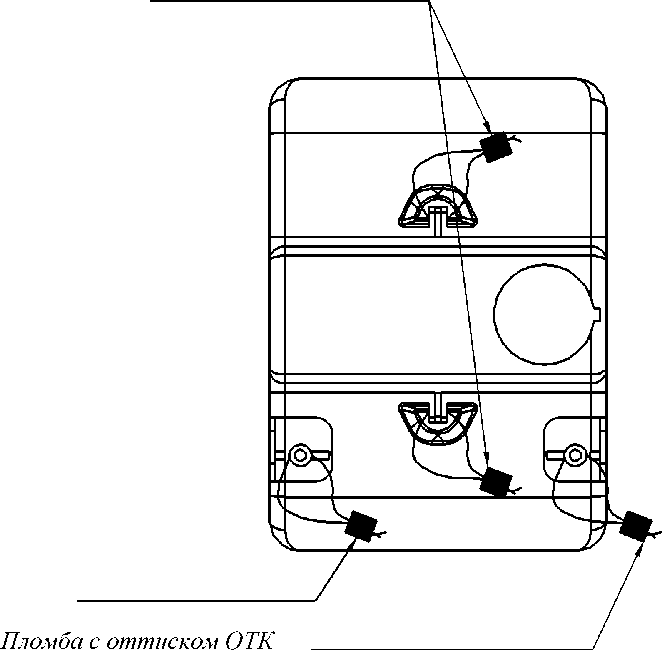 Пломба с оттиском ОТК