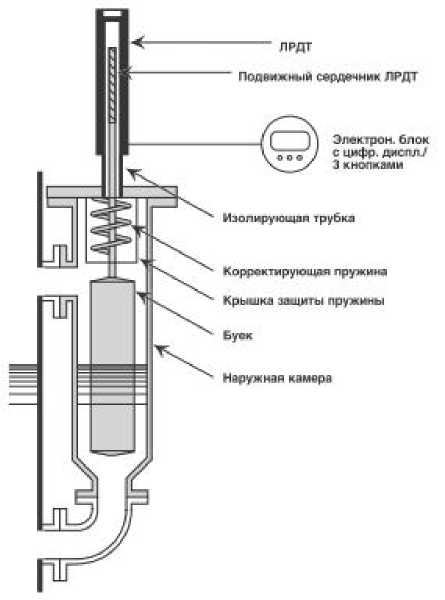 ЛРДТ

Подвижный сердечник ЛРДТ

Электрон. блок с цифр. диспл./ 3 кнопками

Изолирующая трубка

Корректирующая пружина

Крышка защиты пружины

Буек

Наружная камера