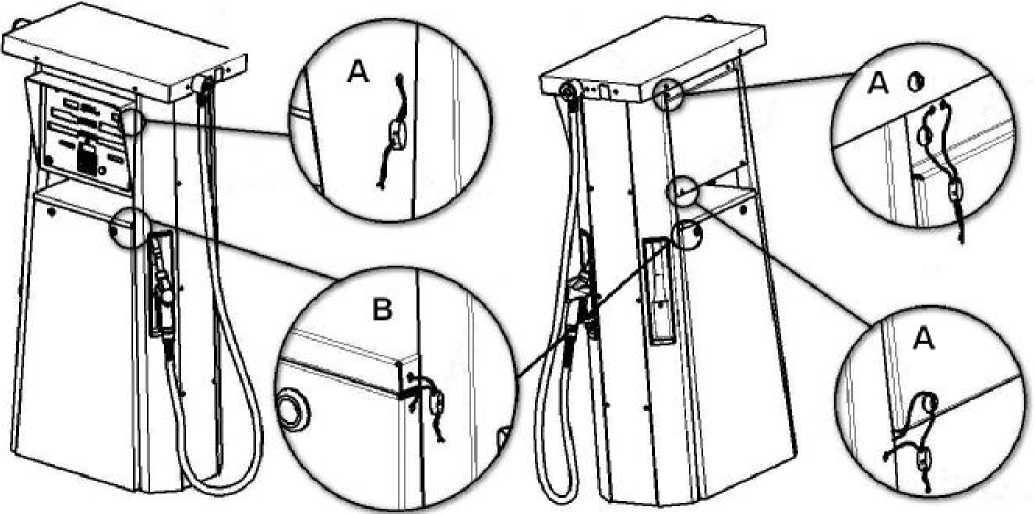 A

B

A

A