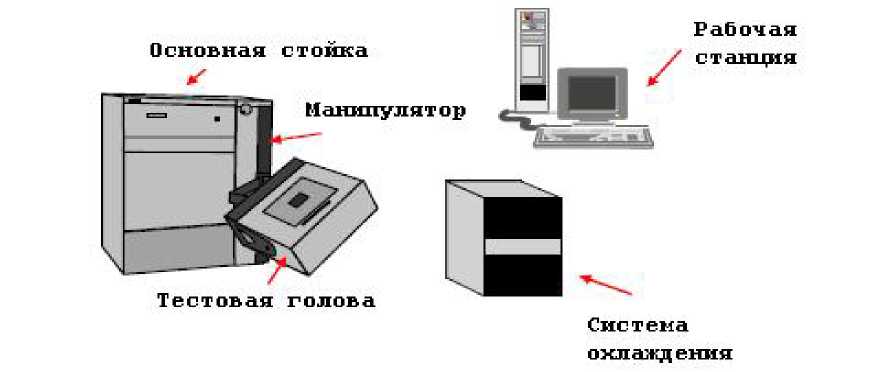 Основная стойка

Рабочая станция

Манипулятор

Тестовая голова

Система охлаждения