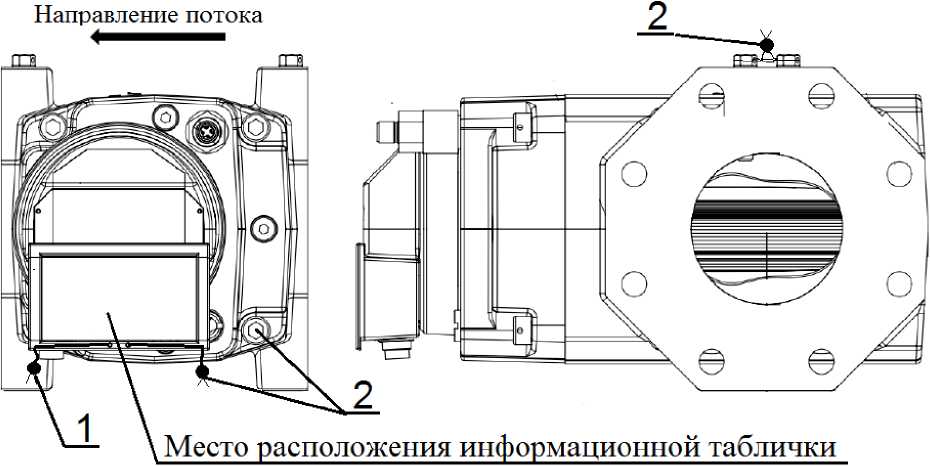 Направление потока

2

2

1

Место расположения информационной таблички