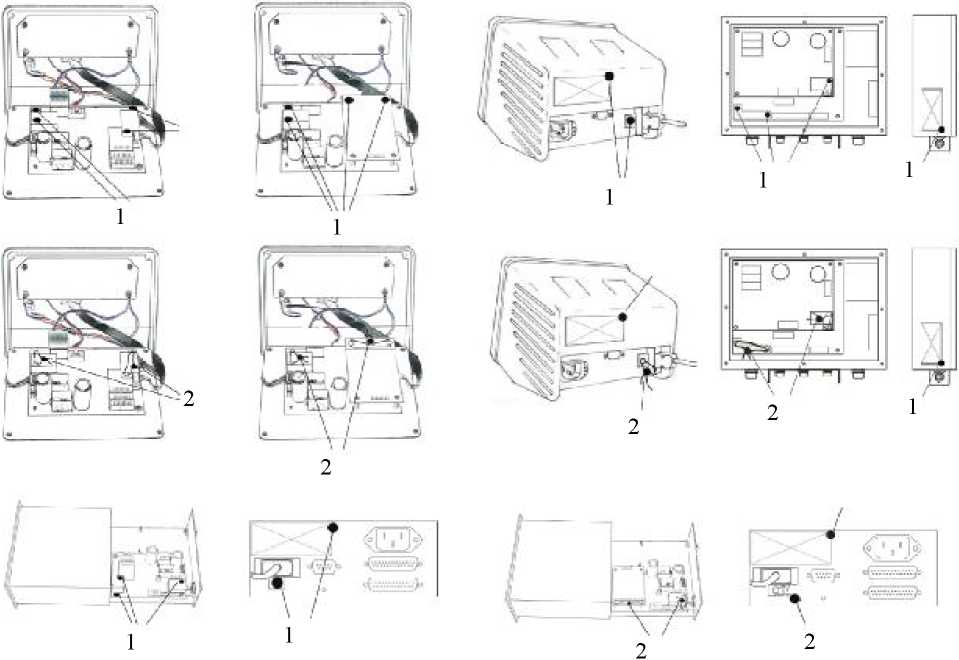 1
1
1
1
1
2
2
2
2
1
1
1
2
2