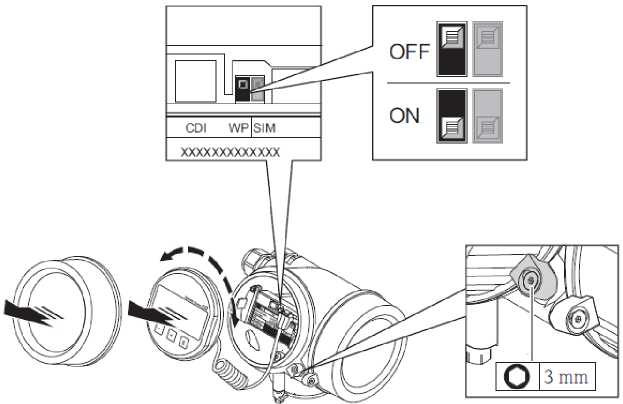 CDI WP SIM

XXXXXXXXXXXXX

OFF

ON

3 mm