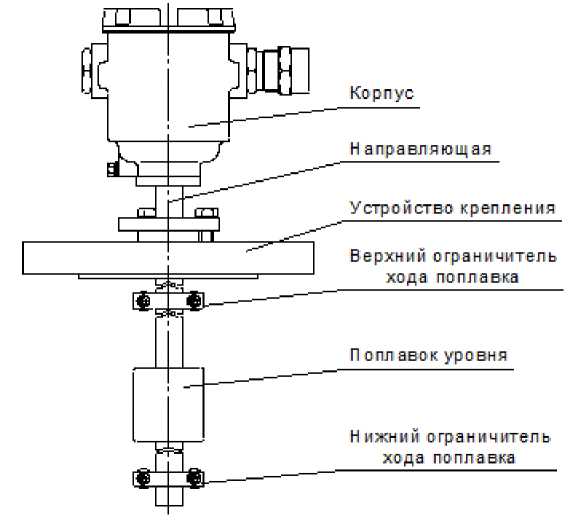 Корпус

Направляющая

Устройство крепления

Верхний ограничитель хода поплавка

Поплавок уровня

Нижний ограничитель хода поплавка