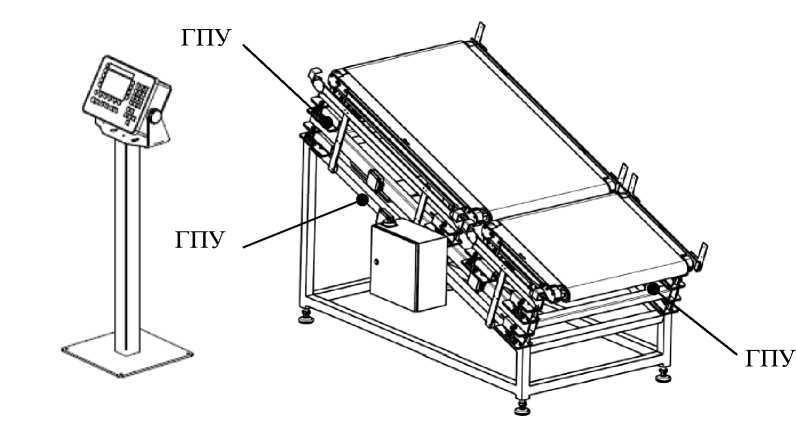 ГПУ

ГПУ

ГПУ