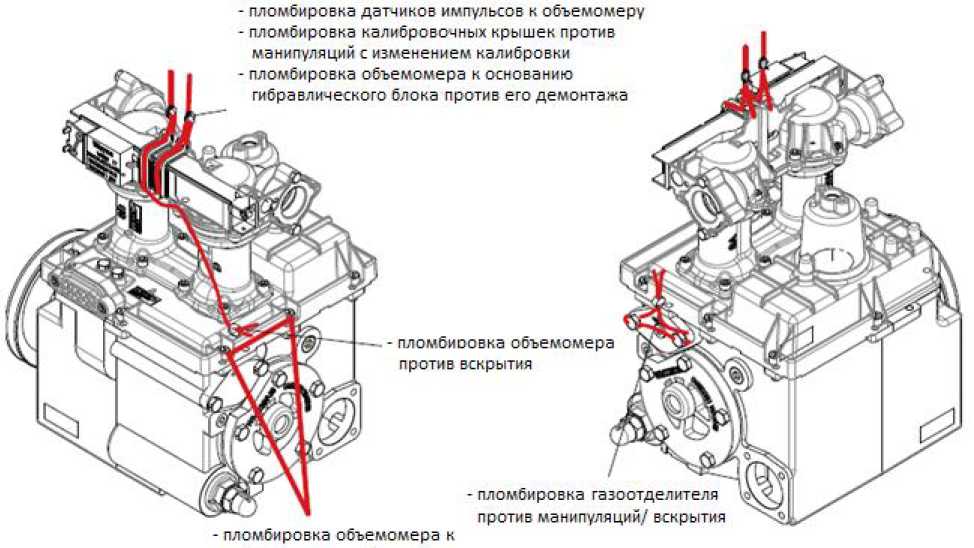 - пломбировка датчиков импульсов к объемомеру
- пломбировка калибровочных крышек против манипуляций с изменением калибровки
- пломбировка объемомера к основанию гибравлического блока против его демонтажа

- пломбировка объемомера против вскрытия

- пломбировка газоотделителя против манипуляций/ вскрытия

- пломбировка объемомера к