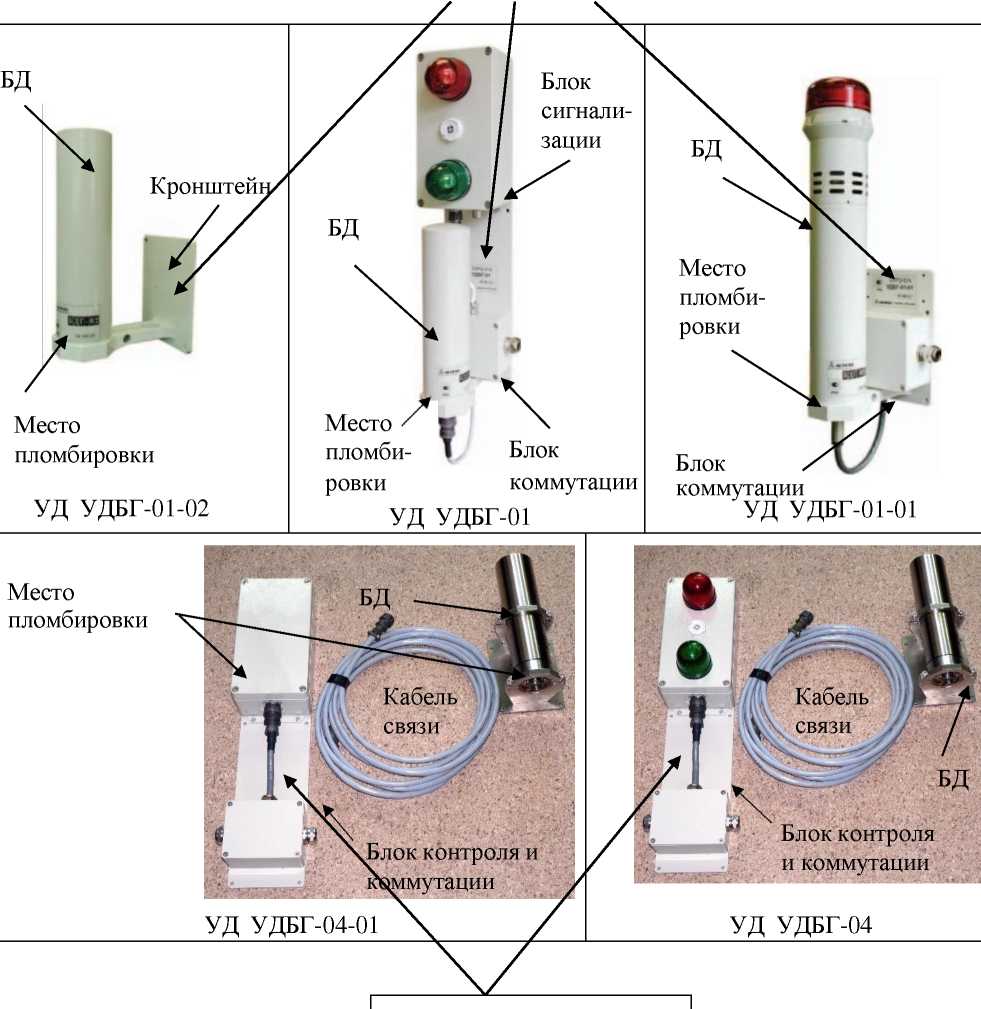 БД

Кронштейн

Место пломбировки

УД УДБГ-01-02

Блок сигнализации

БД

Место пломбировки

Блок коммутации

УД УДБГ-01

БД

Место пломбировки

Блок коммутации

УД УДБГ-01-01

Место пломбировки

БД

Кабель связи

Блок контроля и коммутации

УД УДБГ-04-01

Кабель связи

БД

Блок контроля и коммутации

УД УДБГ-04