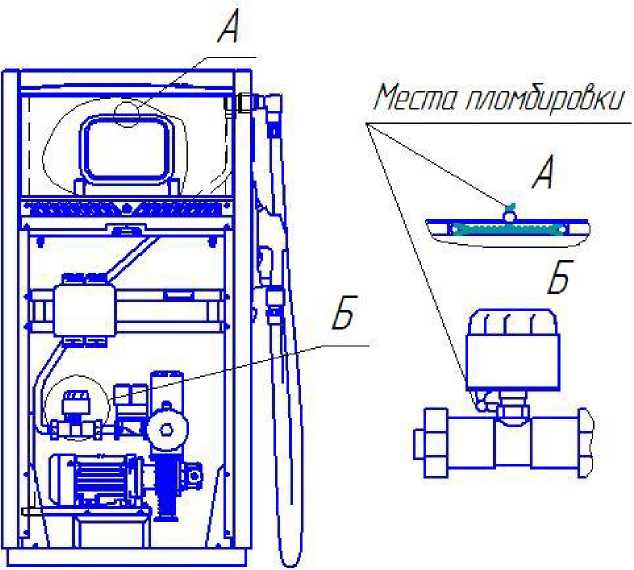 А

Места пломбировки

А

Б

Б