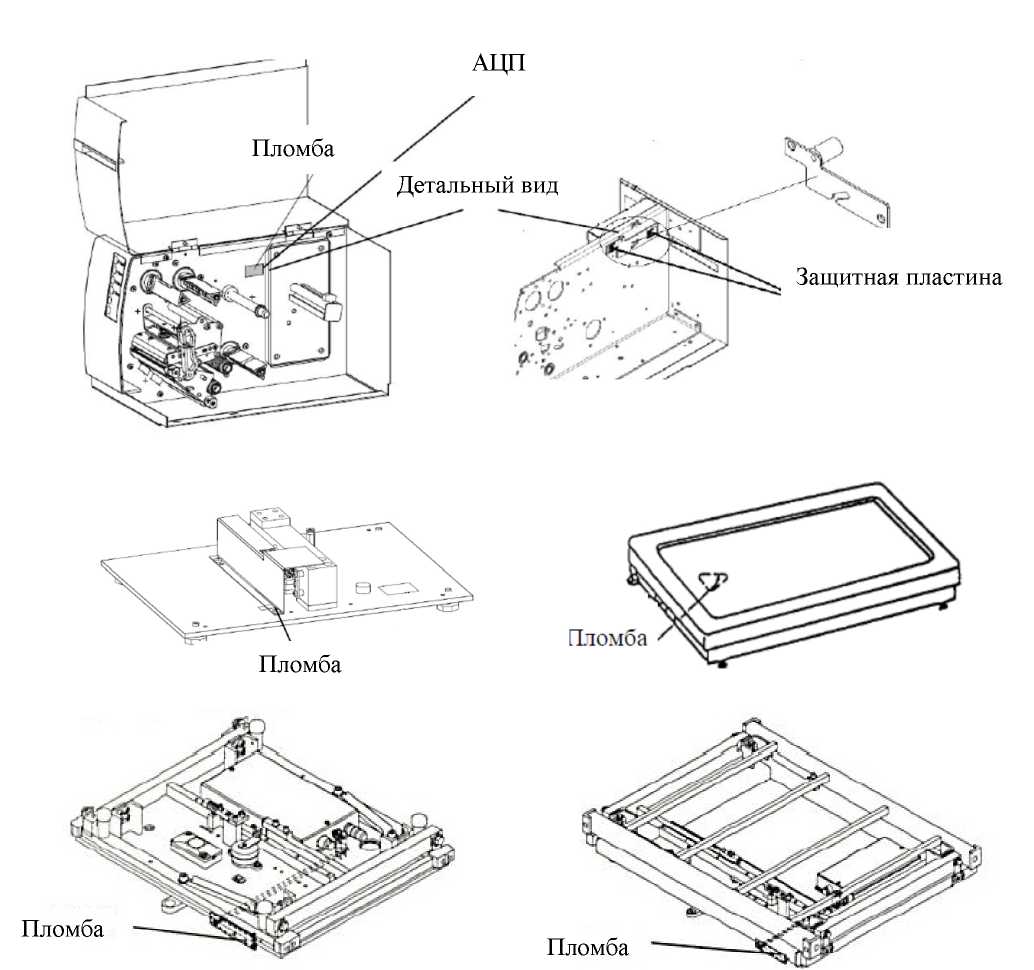 АЦП

Пломба

Детальный вид

Защитная пластина

Пломба

Пломба

Пломба

Пломба