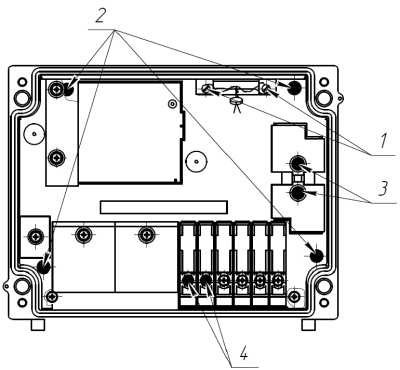 2
1
3
4