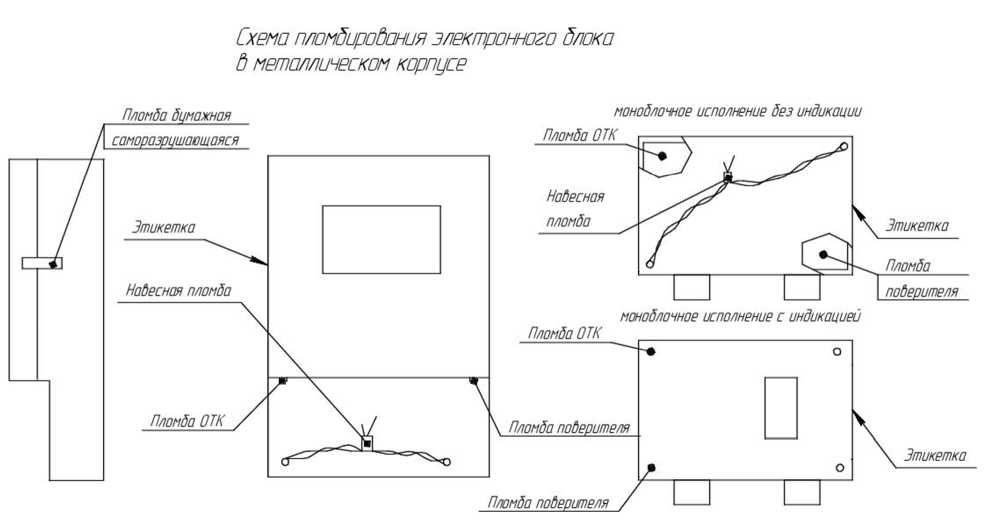 Схема пломбирования электронного блока
в металлическом корпусе

Пломба бумажная
саморазрушающаяся

Этикетка

Навесная пломба

Пломба ОТК

Пломба поверителя

моноблочное исполнение без индикации

Пломба ОТК

Навесная
пломба

Этикетка

Пломба
поверителя

моноблочное исполнение с индикацией

Пломба ОТК

Этикетка

Пломба поверителя