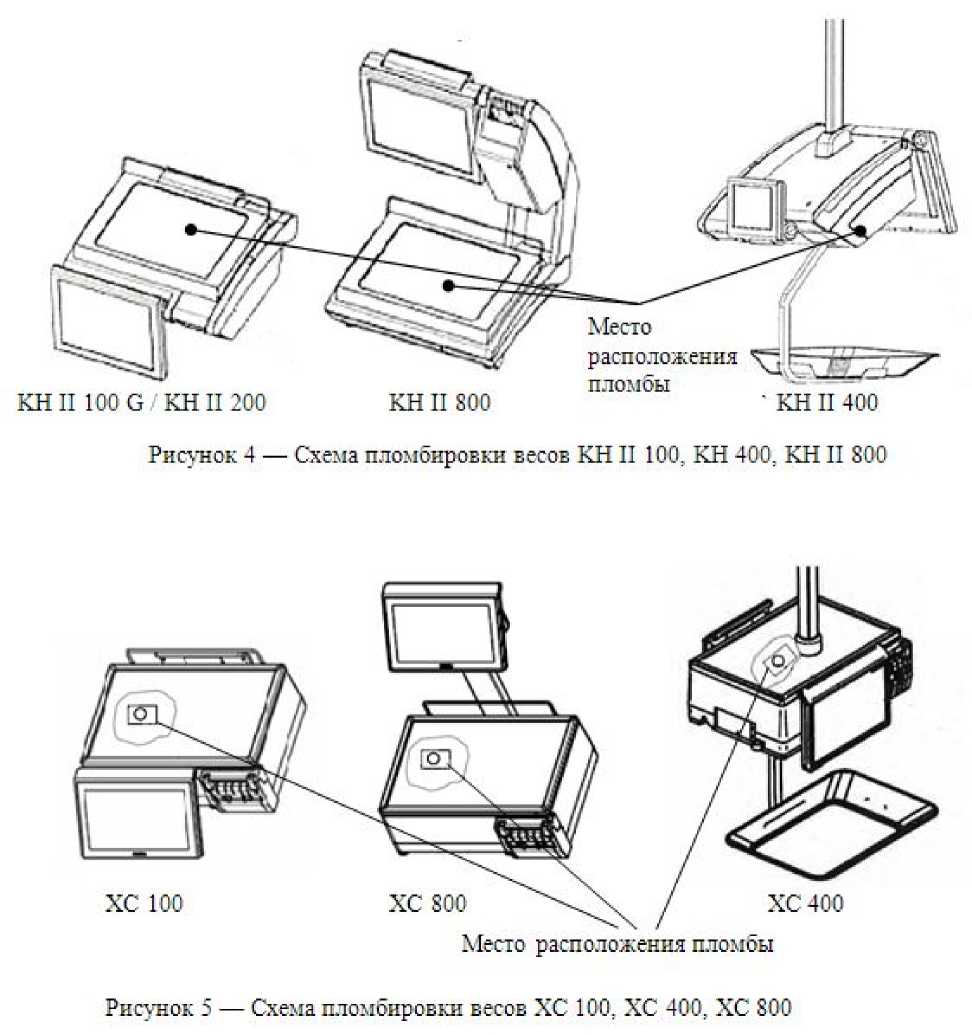 Место расположения пломбы

KH II 100 G / KH II 200

KH II 800

` KH II 400

Рисунок 4 — Схема пломбировки весов KH II 100, KH 400, KH II 800

XC 100

XC 800

XC 400

Место расположения пломбы

Рисунок 5 — Схема пломбировки весов XC 100, XC 400, XC 800