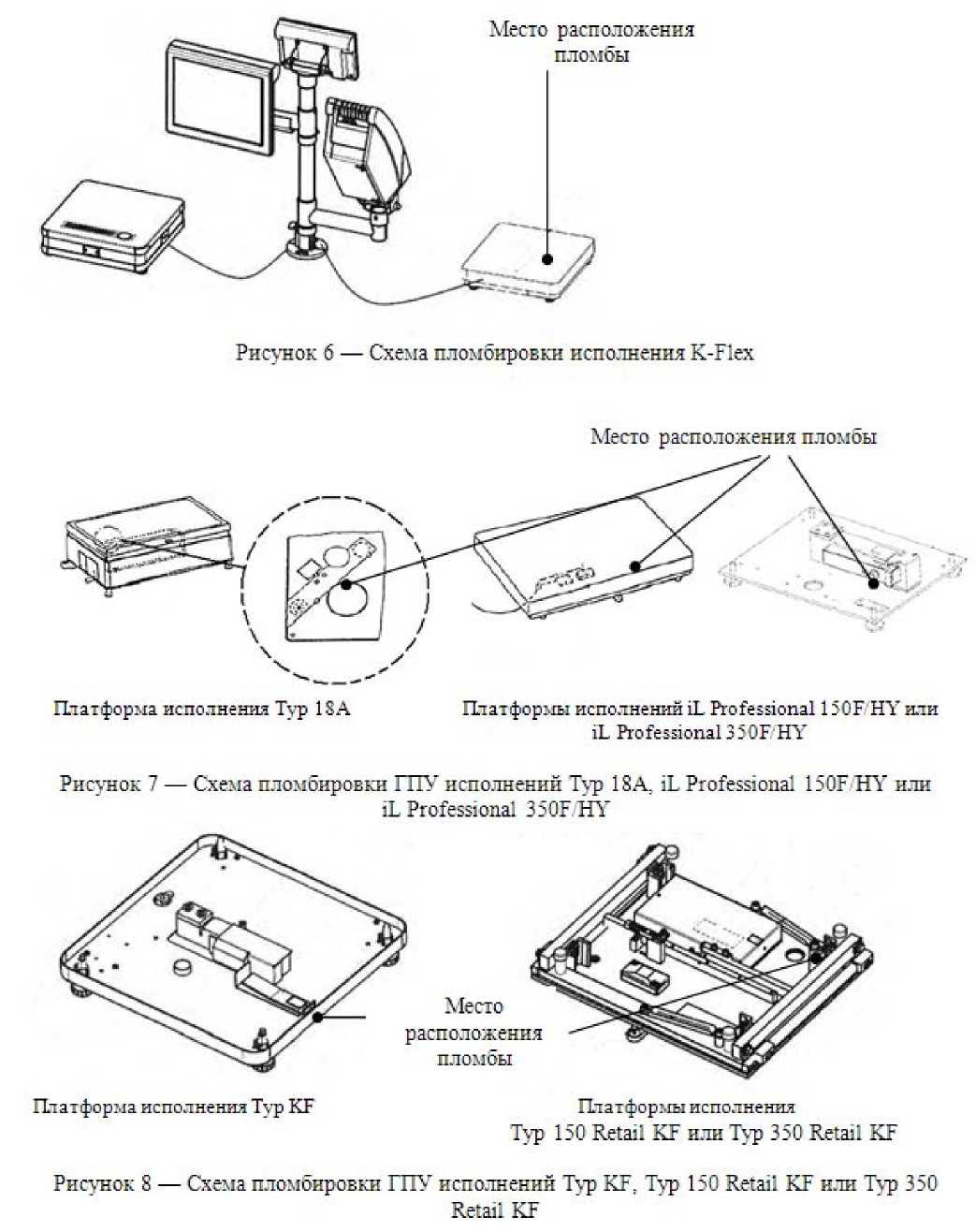 Место расположения пломбы

Рисунок 6 — Схема пломбировки исполнения K-Flex

Место расположения пломбы

Платформа исполнения Typ 18A

Платформы исполнений iL Professional 150F/HY или iL Professional 350F/HY

Рисунок 7 — Схема пломбировки ГПУ исполнений Typ 18A, iL Professional 150F/HY или iL Professional 350F/HY

Место расположения пломбы

Платформа исполнения Typ KF

Платформы исполнения Typ 150 Retail KF или Typ 350 Retail KF

Рисунок 8 — Схема пломбировки ГПУ исполнений Typ KF, Typ 150 Retail KF или Typ 350 Retail KF