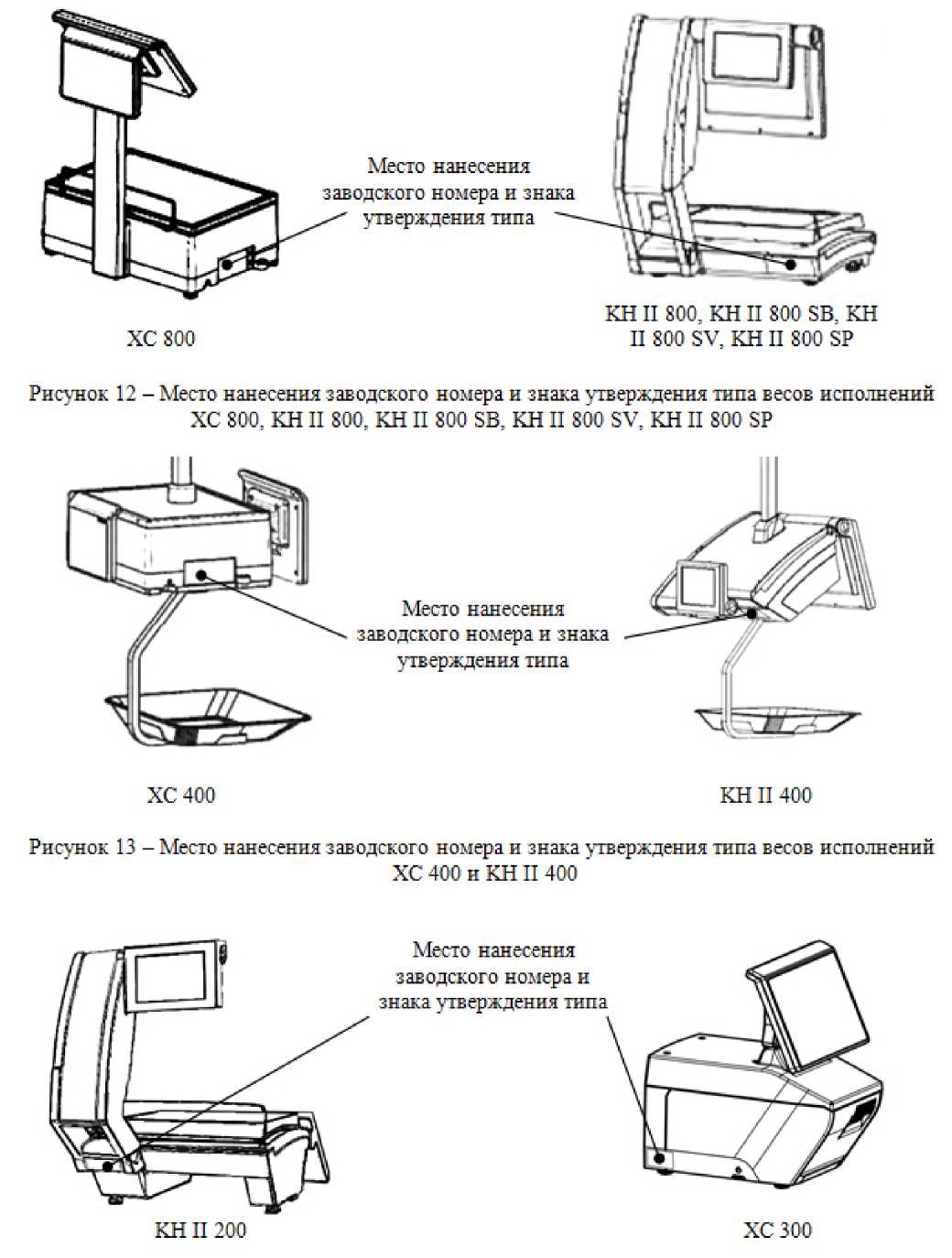 Место нанесения заводского номера и знака утверждения типа

XC 800

KH II 800, KH II 800 SB, KH II 800 SV, KH II 800 SP

Рисунок 12 – Место нанесения заводского номера и знака утверждения типа весов исполнений XC 800, KH II 800, KH II 800 SB, KH II 800 SV, KH II 800 SP

Место нанесения заводского номера и знака утверждения типа

XC 400

KH II 400

Рисунок 13 – Место нанесения заводского номера и знака утверждения типа весов исполнений XC 400 и KH II 400

Место нанесения заводского номера и знака утверждения типа

KH II 200

XC 300