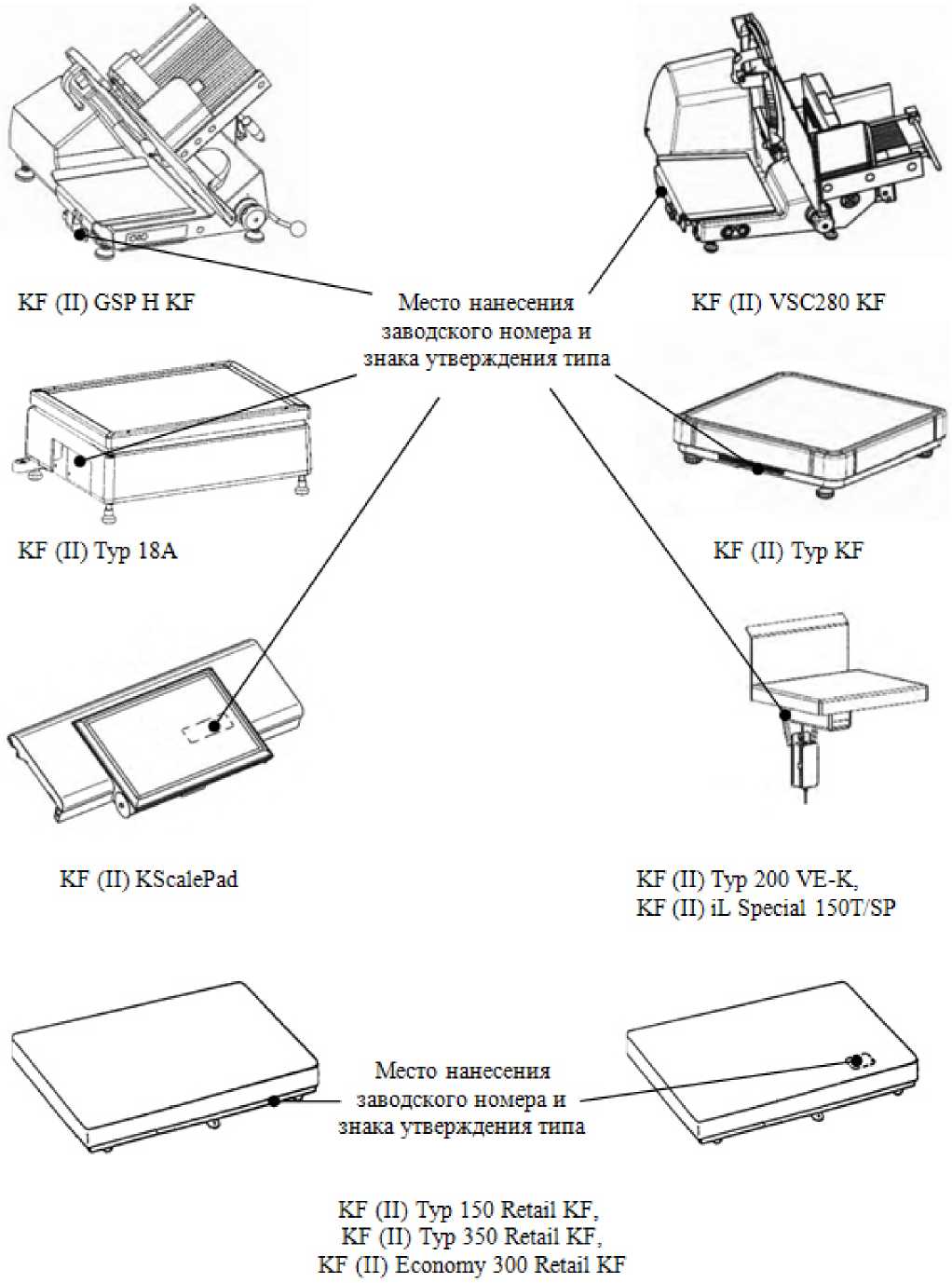 KF (II) GSP H KF

Место нанесения заводского номера и знака утверждения типа

KF (II) VSC280 KF

KF (II) Typ 18A

KF (II) Typ KF

KF (II) KScalePad

KF (II) Typ 200 VE-K,
KF (II) iL Special 150T/SP

Место нанесения заводского номера и знака утверждения типа

KF (II) Typ 150 Retail KF,
KF (II) Typ 350 Retail KF,
KF (II) Economy 300 Retail KF