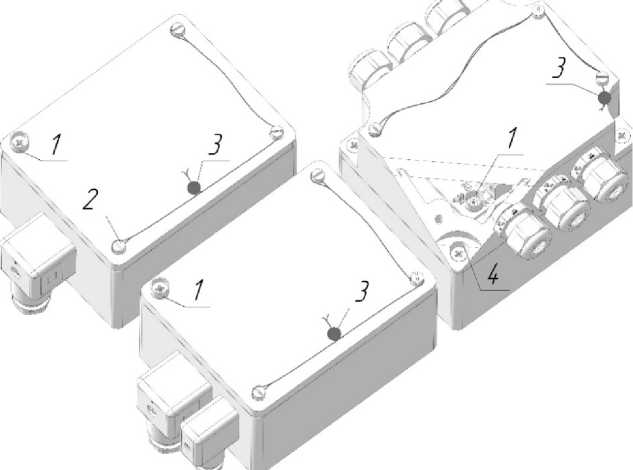 1
3
2
1
3
3
1
4