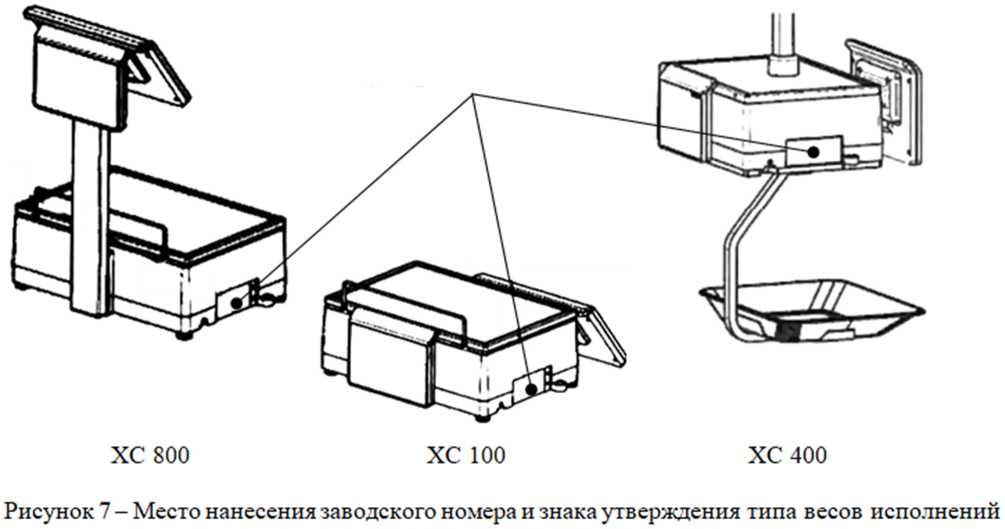 XC 800

XC 100

XC 400

Рисунок 7 – Место нанесения заводского номера и знака утверждения типа весов исполнений