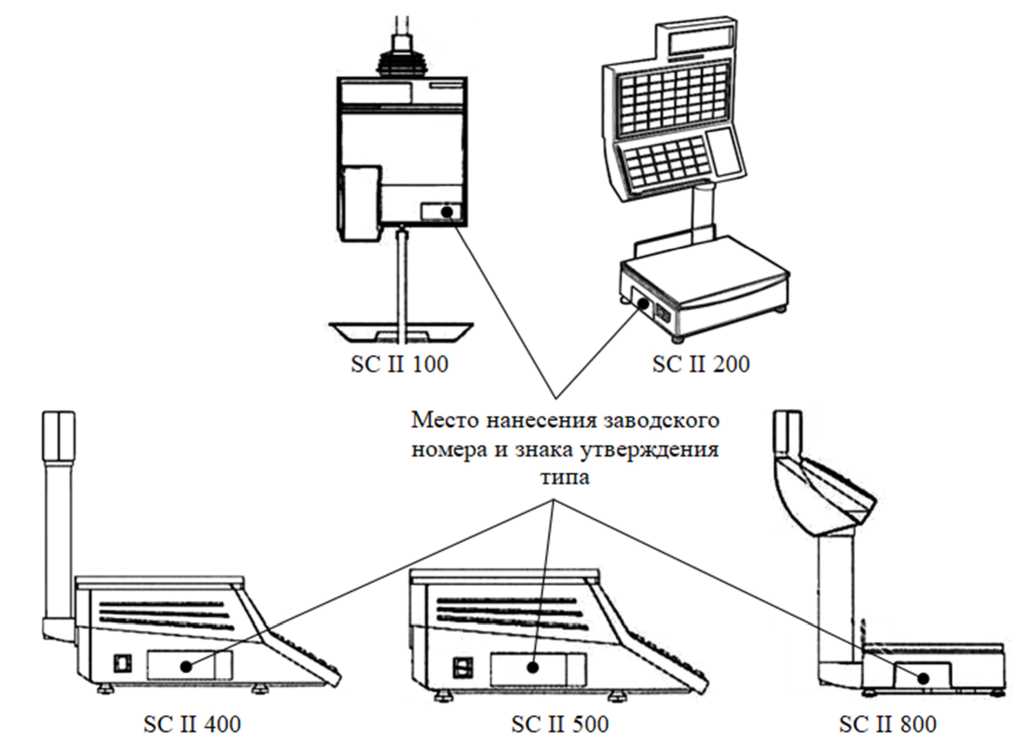 SC II 100

SC II 200

Место нанесения заводского номера и знака утверждения типа

SC II 400

SC II 500

SC II 800