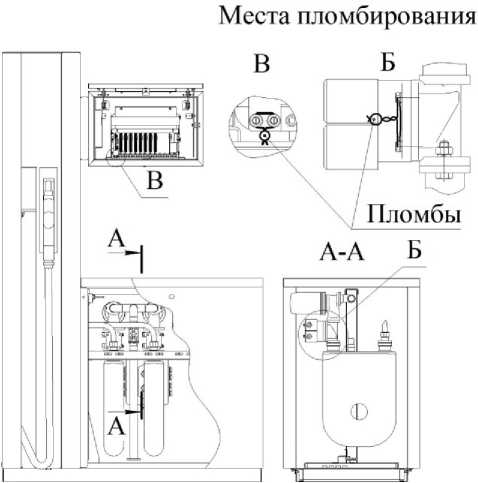 Места пломбирования

В

Б

В

Пломбы

А

А-А

Б

А