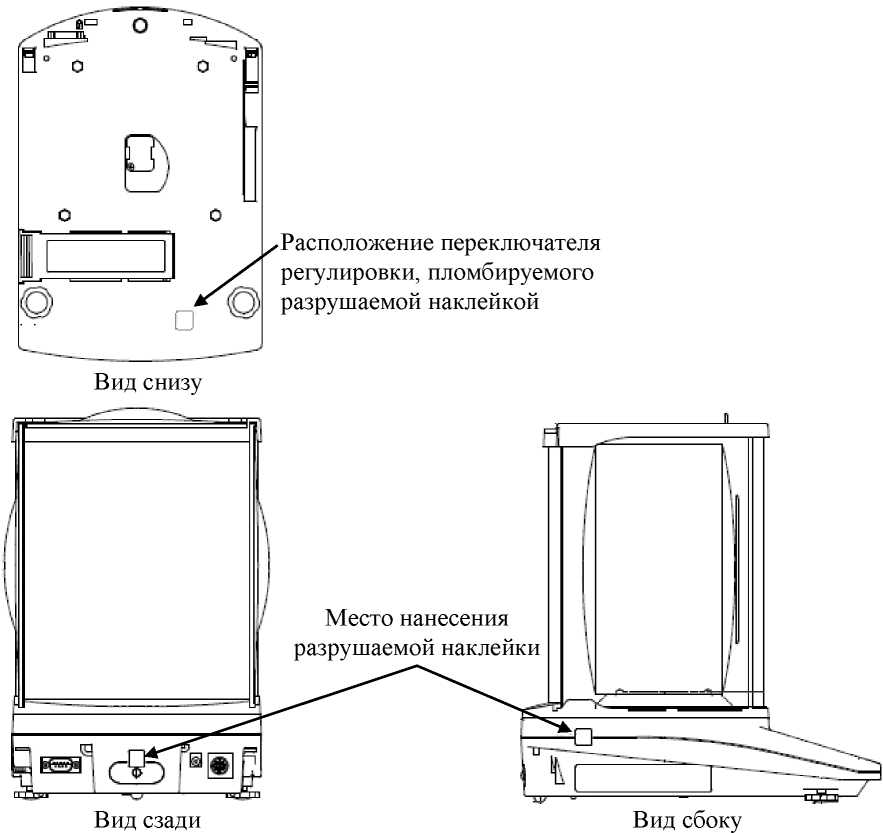 Расположение переключателя регулировки, пломбируемого разрушаемой наклейкой

Вид снизу

Место нанесения разрушаемой наклейки

Вид сзади

Вид сбоку