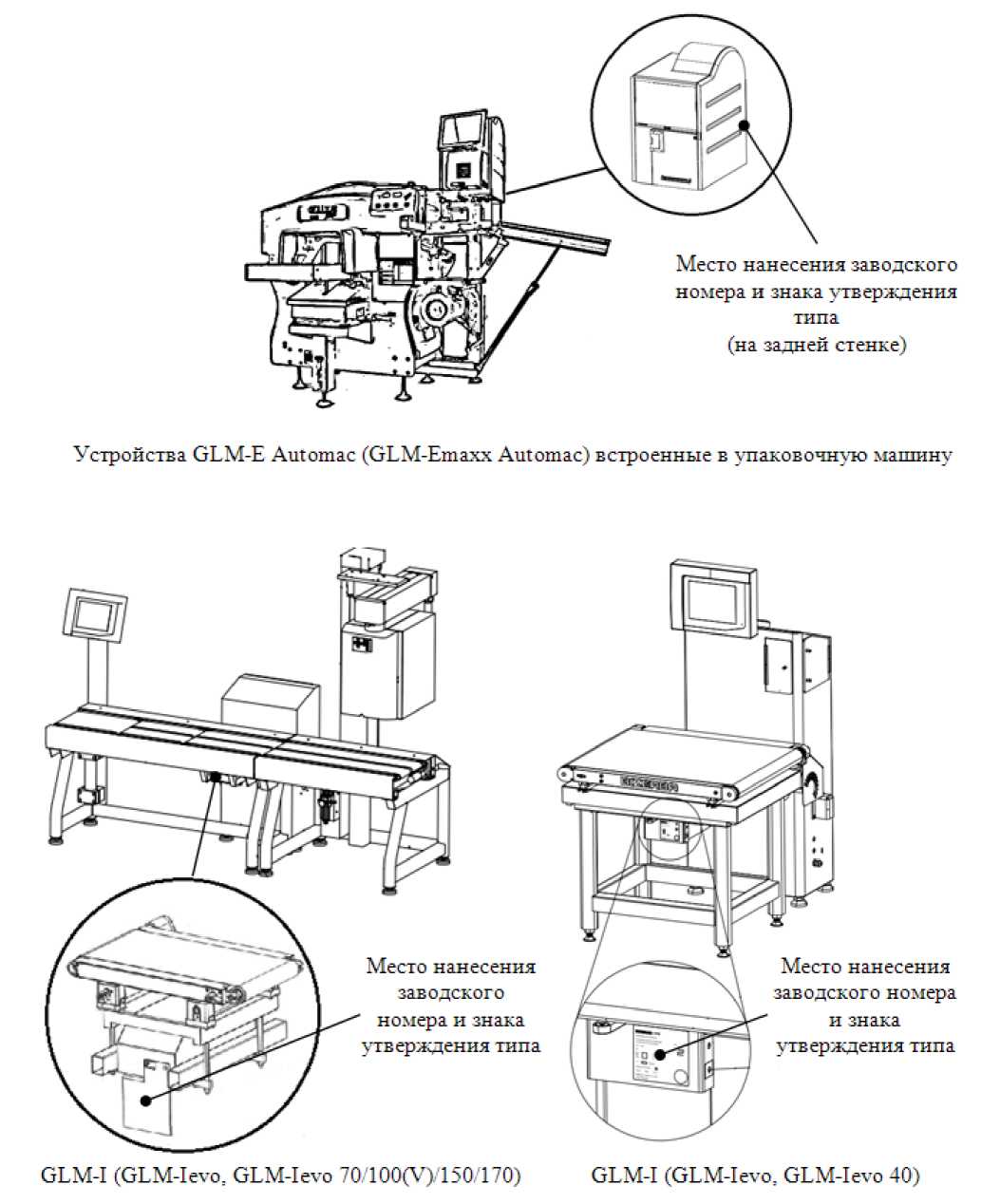 Место нанесения заводского номера и знака утверждения типа (на задней стенке)

Устройства GLM-E Automac (GLM-Emaxx Automac) встроенные в упаковочную машину

Место нанесения заводского номера и знака утверждения типа

Место нанесения заводского номера и знака утверждения типа

GLM-I (GLM-Ievo, GLM-Ievo 70/100(V)/150/170)

GLM-I (GLM-Ievo, GLM-Ievo 40)