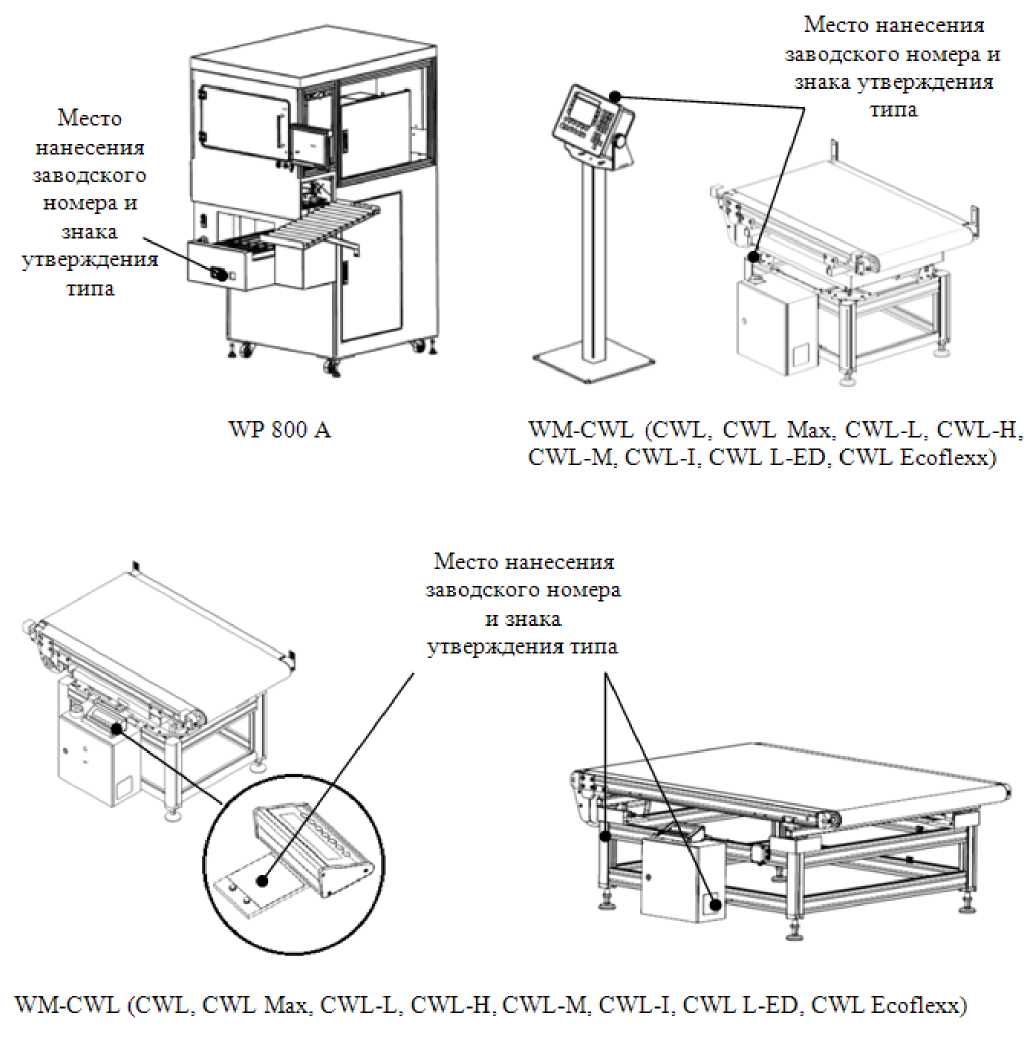 Место нанесения заводского номера и знака утверждения типа

Место нанесения заводского номера и знака утверждения типа

WP 800 A

WM-CWL (CWL, CWL Max, CWL-L, CWL-H, CWL-M, CWL-I, CWL L-ED, CWL Ecoflexx)

Место нанесения заводского номера и знака утверждения типа

WM-CWL (CWL, CWL Max, CWL-L, CWL-H, CWL-M, CWL-I, CWL L-ED, CWL Ecoflexx)