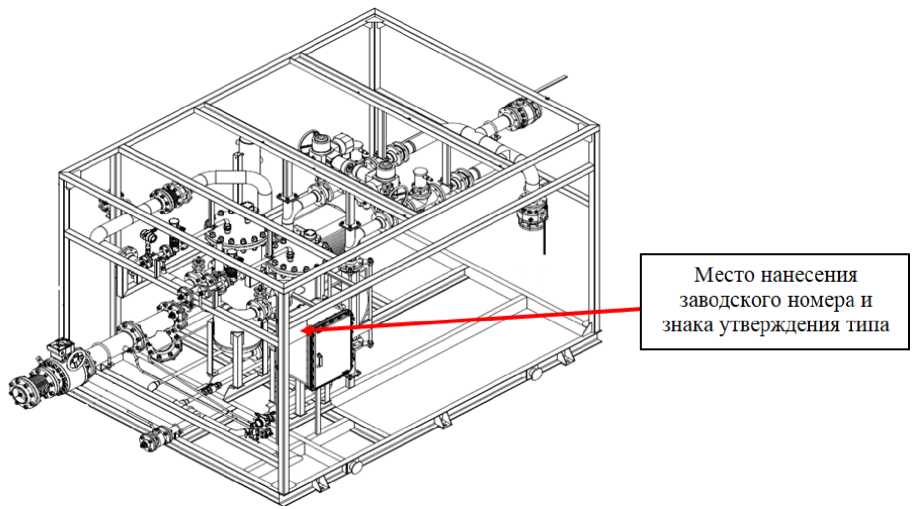 Место нанесения заводского номера и знака утверждения типа