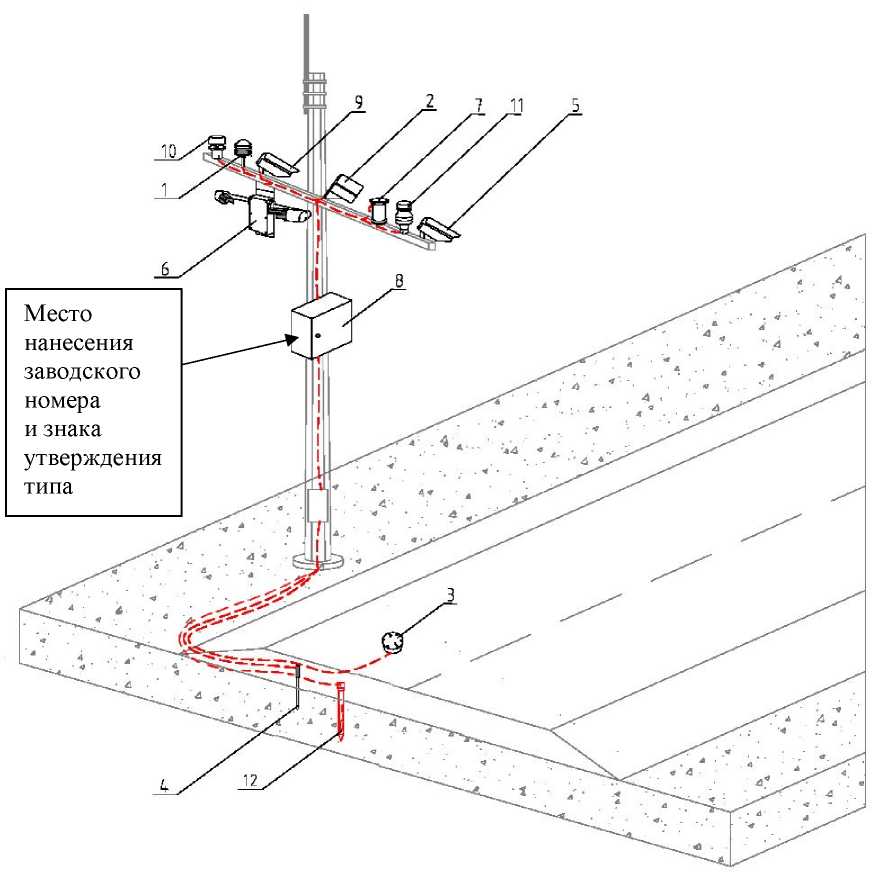 9
2
7
11
5
10
1
6
8

Место нанесения заводского номера и знака утверждения типа

3
4
12