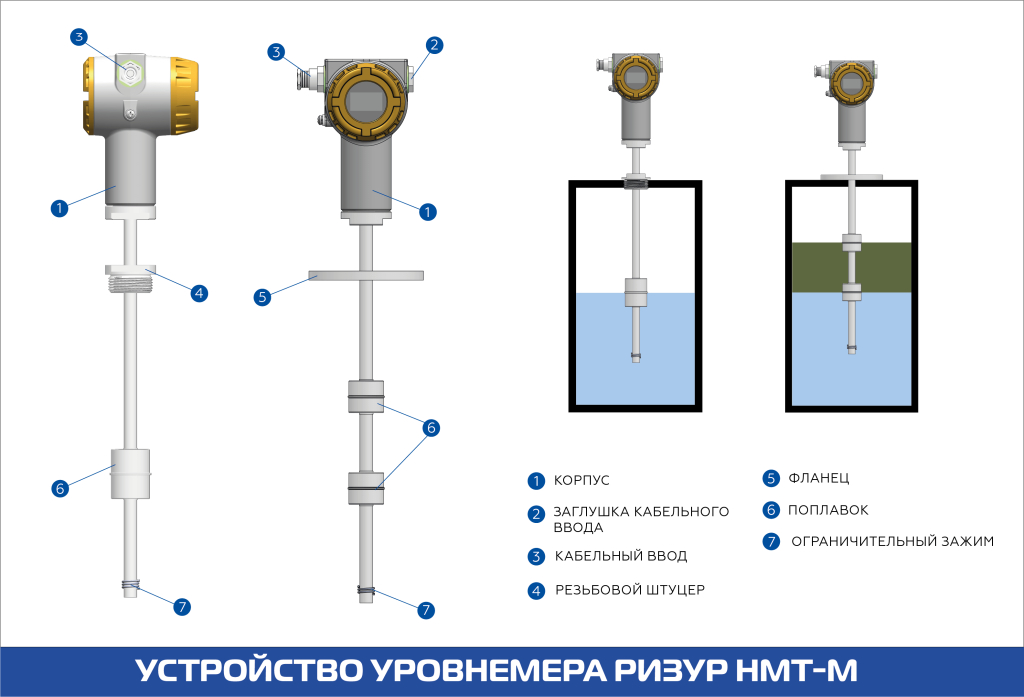 3
1
4
6
7
3
2
1
5
6
7

1 КОРПУС
2 ЗАГЛУШКА КАБЕЛЬНОГО ВВОДА
3 КАБЕЛЬНЫЙ ВВОД
4 РЕЗЬБОВОЙ ШТУЦЕР
5 ФЛАНЕЦ
6 ПОПЛАВОК
7 ОГРАНИЧИТЕЛЬНЫЙ ЗАЖИМ

УСТРОЙСТВО УРОВНЕМЕРА РИЗУР НМТ-М