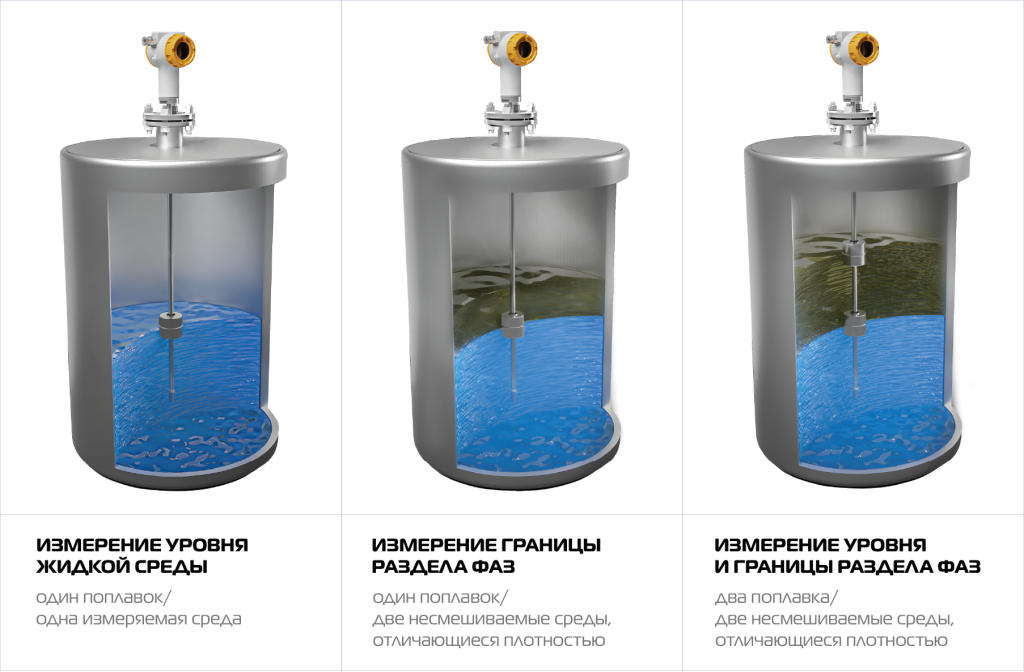 ИЗМЕРЕНИЕ УРОВНЯ ЖИДКОЙ СРЕДЫ

один поплавок/
одна измеряемая среда

ИЗМЕРЕНИЕ ГРАНИЦЫ РАЗДЕЛА ФАЗ

один поплавок/
две несмешиваемые среды, отличающиеся плотностью

ИЗМЕРЕНИЕ УРОВНЯ И ГРАНИЦЫ РАЗДЕЛА ФАЗ

два поплавка/
две несмешиваемые среды, отличающиеся плотностью