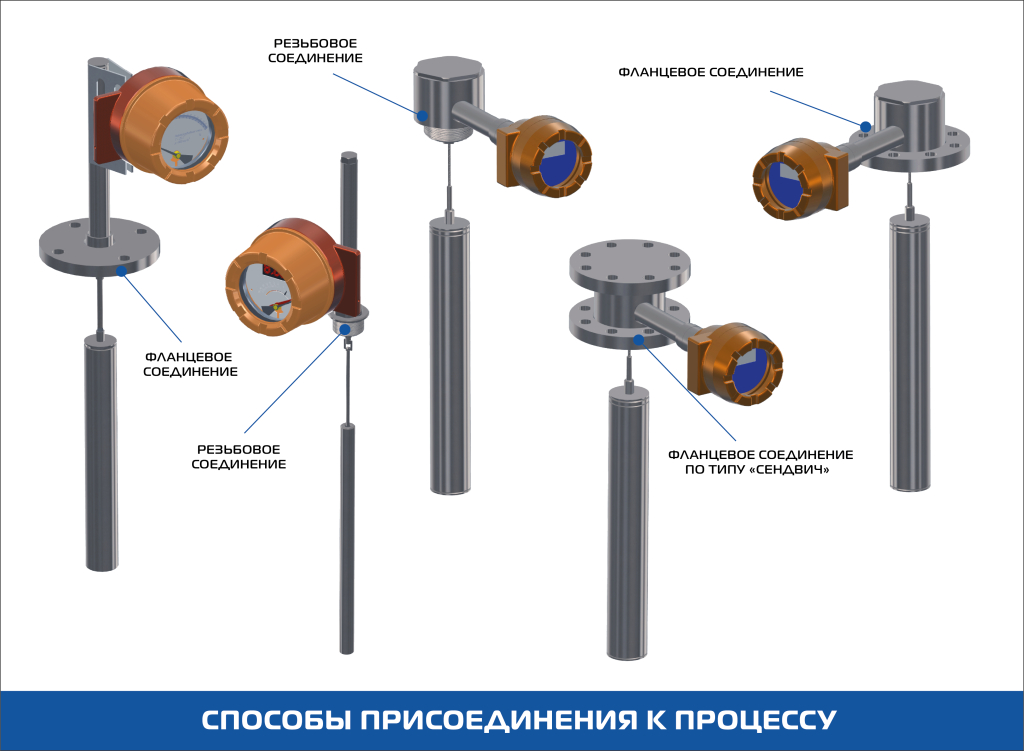 РЕЗЬБОВОЕ СОЕДИНЕНИЕ

ФЛАНЦЕВОЕ СОЕДИНЕНИЕ

ФЛАНЦЕВОЕ СОЕДИНЕНИЕ

РЕЗЬБОВОЕ СОЕДИНЕНИЕ

ФЛАНЦЕВОЕ СОЕДИНЕНИЕ ПО ТИПУ «СЕНДВИЧ»

СПОСОБЫ ПРИСОЕДИНЕНИЯ К ПРОЦЕССУ