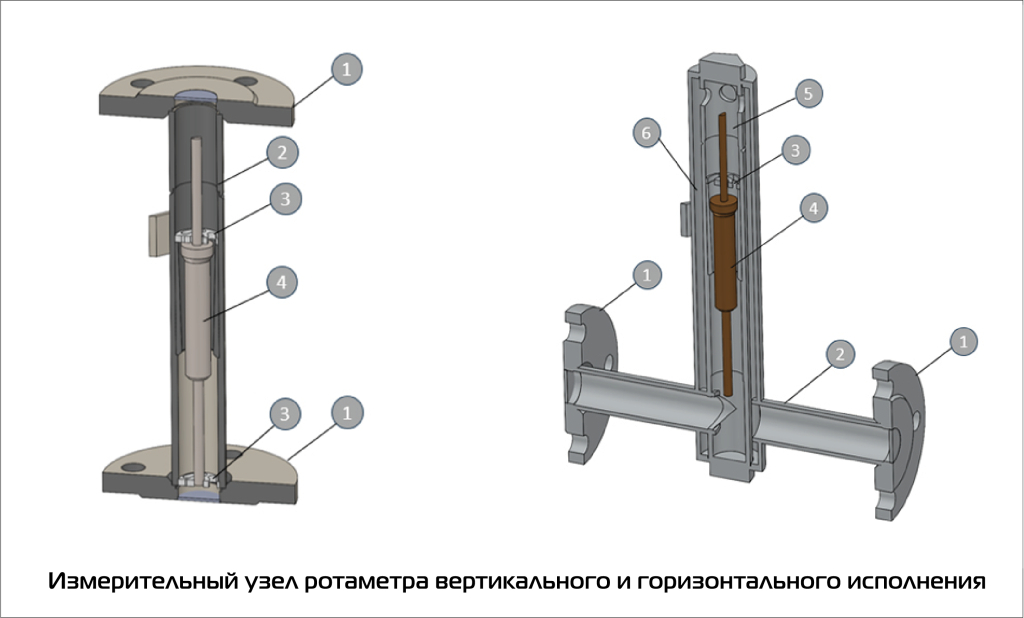 1
2
3
4
3
1

5
6
3
4
1
2
1

Измерительный узел ротаметра вертикального и горизонтального исполнения