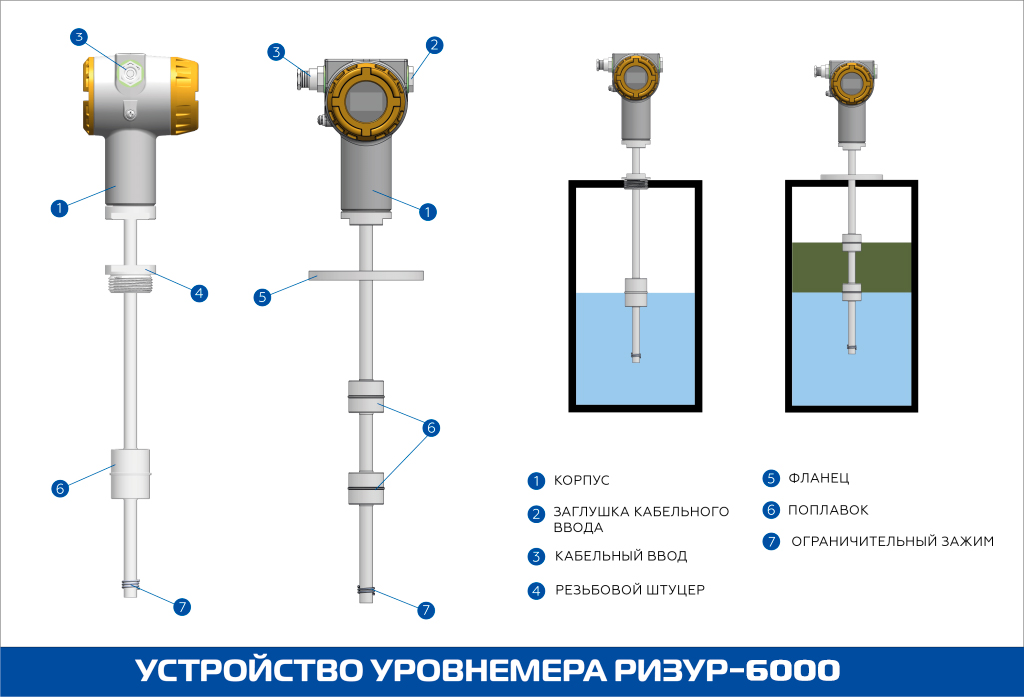 3

1

4

6

7

3

2

1

5

6

7

1 КОРПУС

2 ЗАГЛУШКА КАБЕЛЬНОГО ВВОДА

3 КАБЕЛЬНЫЙ ВВОД

4 РЕЗЬБОВОЙ ШТУЦЕР

5 ФЛАНЕЦ

6 ПОПЛАВОК

7 ОГРАНИЧИТЕЛЬНЫЙ ЗАЖИМ

УСТРОЙСТВО УРОВНЕМЕРА РИЗУР-6000