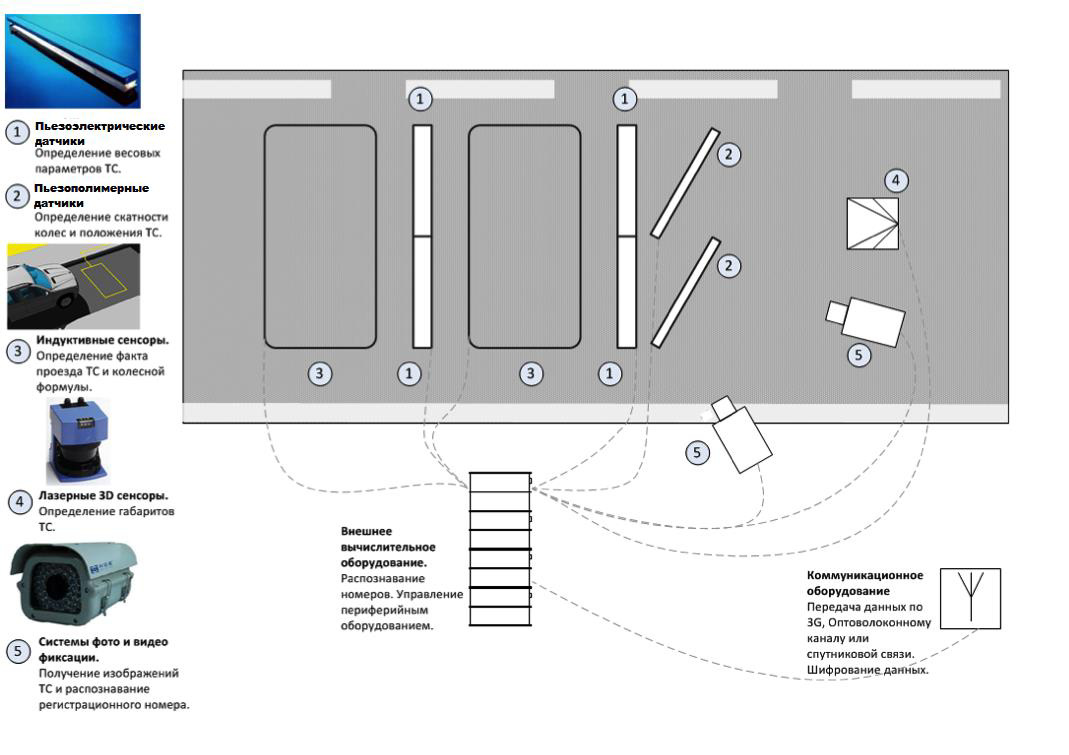 1 Пьезоэлектрические датчики
Определение весовых параметров ТС.

2 Пьезополимерные датчики
Определение скатности колес и положения ТС.

3 Индуктивные сенсоры.
Определение факта проезда ТС и колесной формулы.

4 Лазерные 3D сенсоры.
Определение габаритов ТС.

5 Системы фото и видео фиксации.
Получение изображений ТС и распознавание регистрационного номера.

1 1 2 2 4 5 3 1 3 1 5

Внешнее вычислительное оборудование.
Распознавание номеров. Управление периферийным оборудованием.

Коммуникационное оборудование
Передача данных по 3G, Оптоволоконному каналу или спутниковой связи. Шифрование данных.