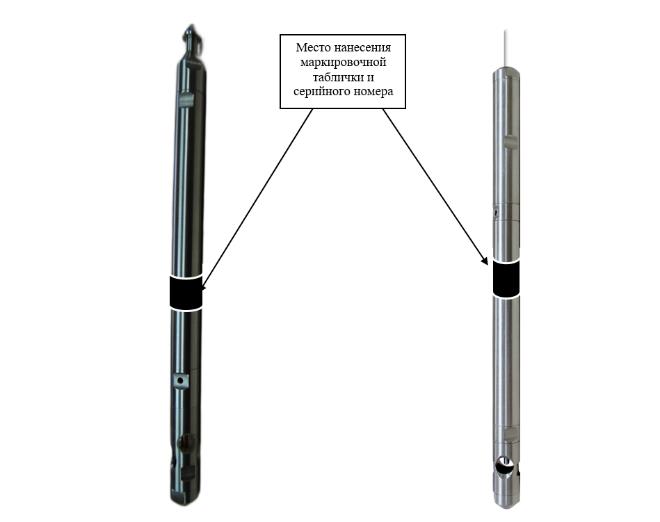 Место нанесения маркировочной таблички и серийного номера